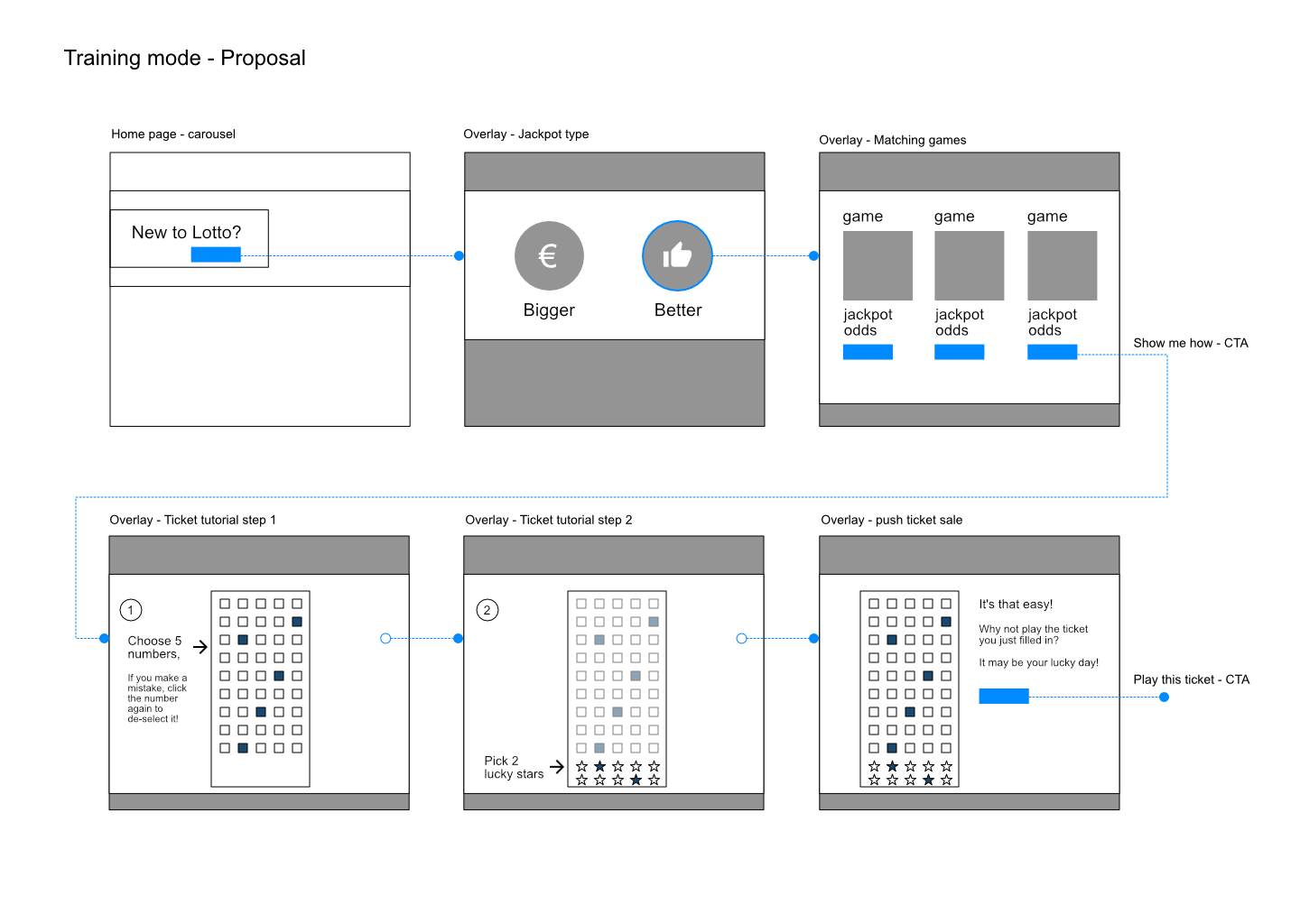 Training mode - Proposal

Home page - carousel

New to Lotto?

Overlay - Jackpot type

€

Bigger

Better

Overlay - Matching games

game

jackpot odds

game

jackpot odds

game

jackpot odds

Show me how - CTA

Overlay - Ticket tutorial step 1

1

Choose 5 numbers,

If you make a mistake, click the number again to de-select it!

Overlay - Ticket tutorial step 2

2

Pick 2 lucky stars

Overlay - push ticket sale

It's that easy!

Why not play the ticket you just filled in?

It may be your lucky day!

Play this ticket - CTA